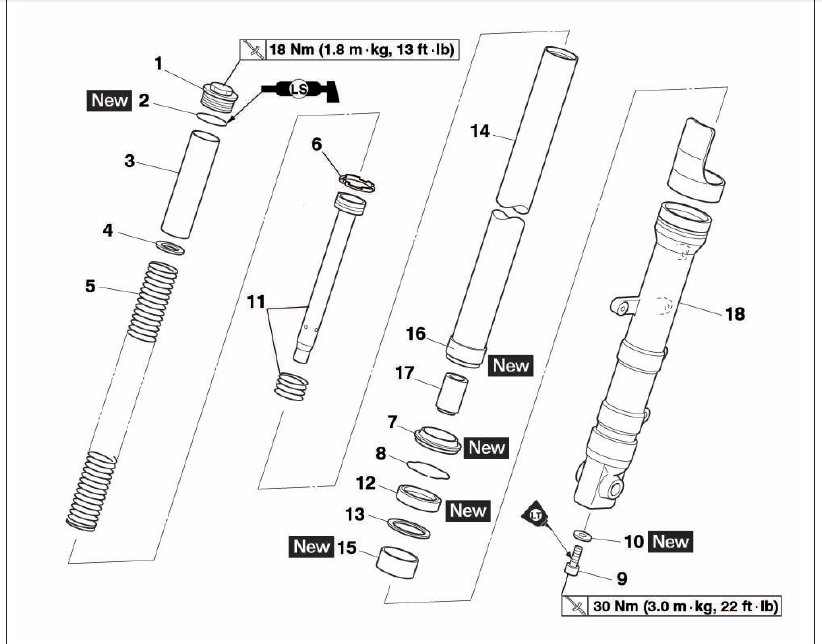 18 Nm (1.8 m · kg, 13 ft · lb)

1

New 2

LS

3

4

5

6

11

14

16

New

17

7

New

8

12

New

13

New 15

18

LT

10 New

9

30 Nm (3.0 m · kg, 22 ft · lb)