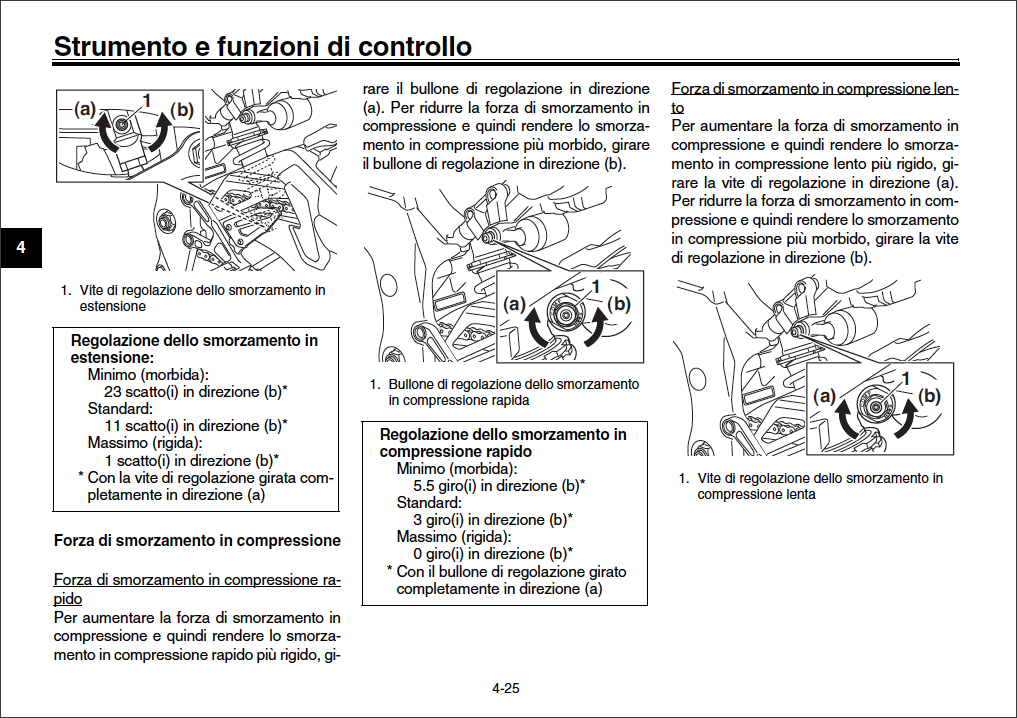 Strumento e funzioni di controllo

4

(a) 1 (b)

1. Vite di regolazione dello smorzamento in estensione

Regolazione dello smorzamento in estensione:
Minimo (morbida):
23 scatto(i) in direzione (b)*
Standard:
11 scatto(i) in direzione (b)*
Massimo (rigida):
1 scatto(i) in direzione (b)*
* Con la vite di regolazione girata completamente in direzione (a)

Forza di smorzamento in compressione

Forza di smorzamento in compressione rapido
Per aumentare la forza di smorzamento in compressione e quindi rendere lo smorzamento in compressione rapido più rigido, girare il bullone di regolazione in direzione (a). Per ridurre la forza di smorzamento in compressione e quindi rendere lo smorzamento in compressione più morbido, girare il bullone di regolazione in direzione (b).

(a) 1 (b)

1. Bullone di regolazione dello smorzamento in compressione rapida

Regolazione dello smorzamento in compressione rapido
Minimo (morbida):
5.5 giro(i) in direzione (b)*
Standard:
3 giro(i) in direzione (b)*
Massimo (rigida):
0 giro(i) in direzione (b)*
* Con il bullone di regolazione girato completamente in direzione (a)

Forza di smorzamento in compressione lento
Per aumentare la forza di smorzamento in compressione e quindi rendere lo smorzamento in compressione lento più rigido, girare la vite di regolazione in direzione (a). Per ridurre la forza di smorzamento in compressione e quindi rendere lo smorzamento in compressione più morbido, girare la vite di regolazione in direzione (b).

(a) 1 (b)

1. Vite di regolazione dello smorzamento in compressione lenta

4-25